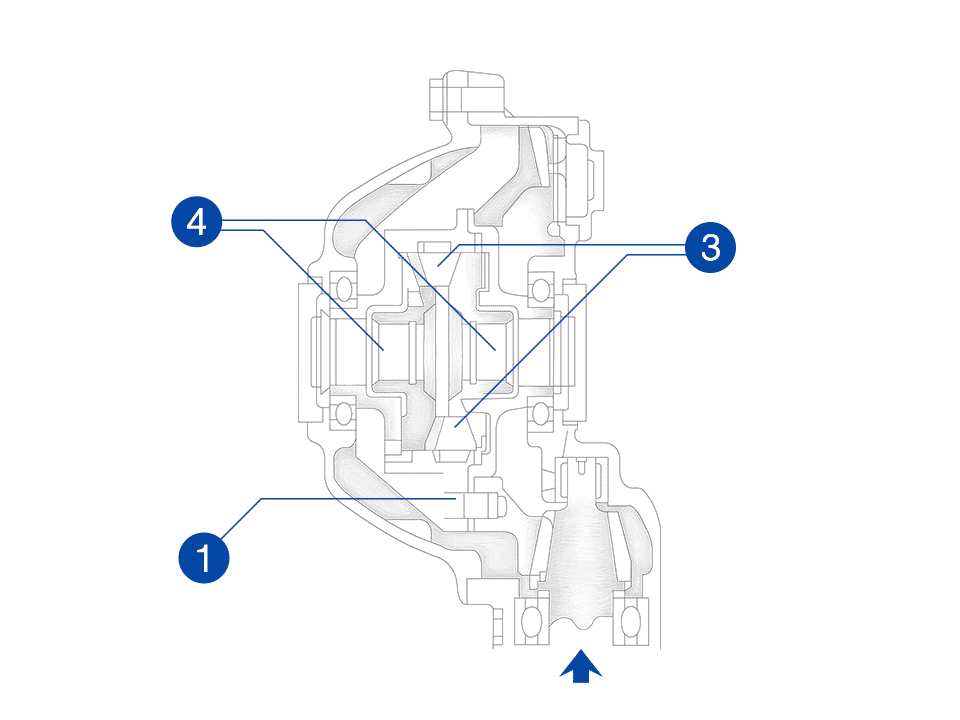 4
3
1